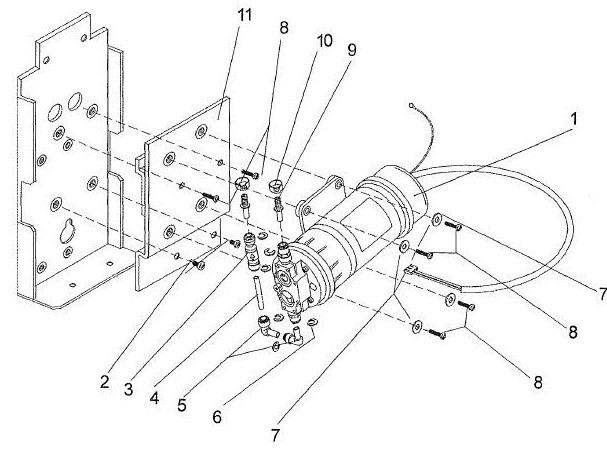 11
8
10
9
1
7
8
8
2
3
4
5
6
7